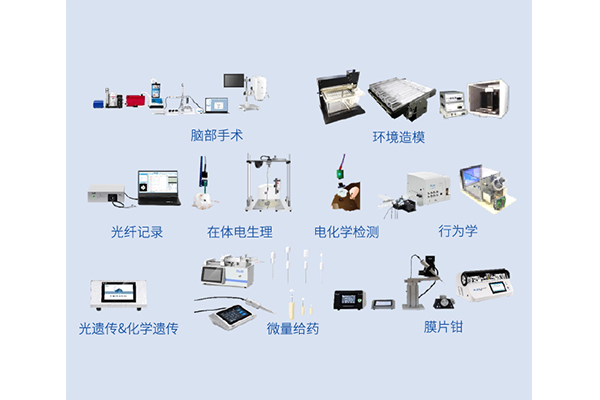 脑部手术

环境造模

光纤记录

在体电生理

电化学检测

行为学

光遗传&化学遗传

微量给药

膜片钳